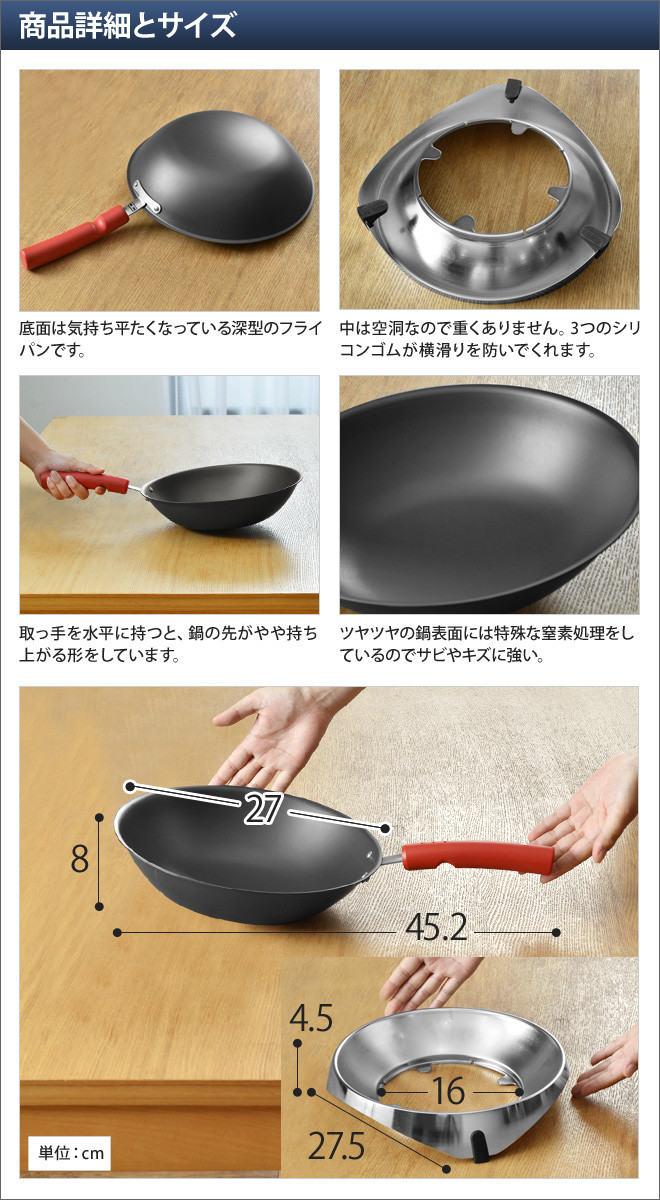 商品詳細とサイズ

底面は気持ち平たくなっている深型のフライパンです。

中は空洞なので重くありません。3つのシリコンゴムが横滑りを防いでくれます。

取っ手を水平に持つと、鍋の先がやや持ち上がる形をしています。

ツヤツヤの鍋表面には特殊な窒素処理をしているのでサビやキズに強い。

27

8

45.2

4.5

16

27.5

単位：cm