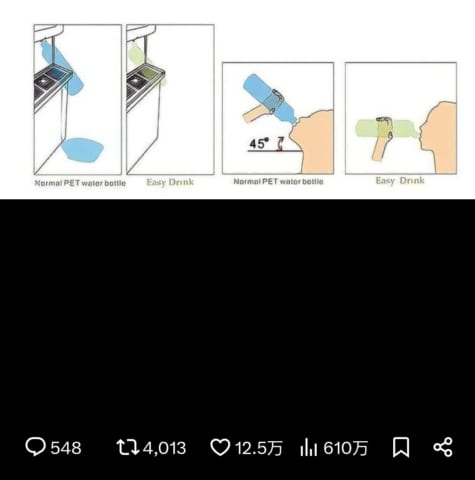 Normal PET water bottle

Easy Drink

45°

Normal PET water bottle

Easy Drink

548 4,013 12.5万 610万