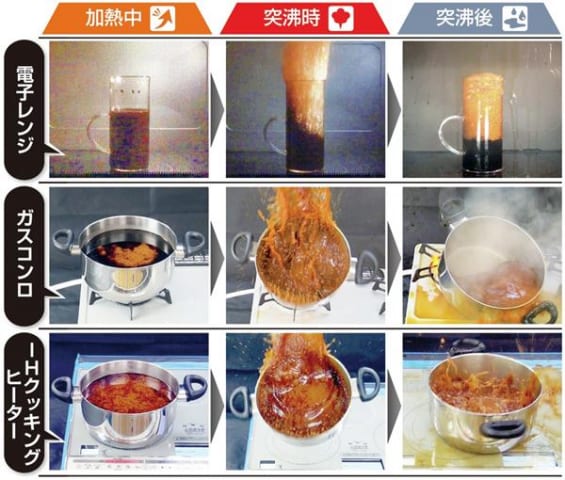 加熱中

突沸時

突沸後

電子レンジ

ガスコンロ

IHクッキングヒーター