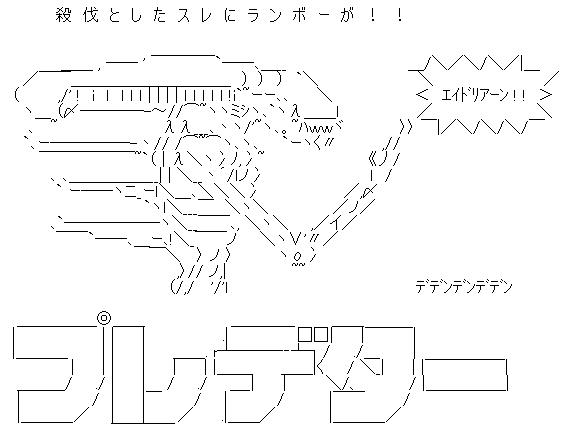 殺伐としたスレにランボーが！！

エイドリアーン!!

デデンデンデデン

プレデター