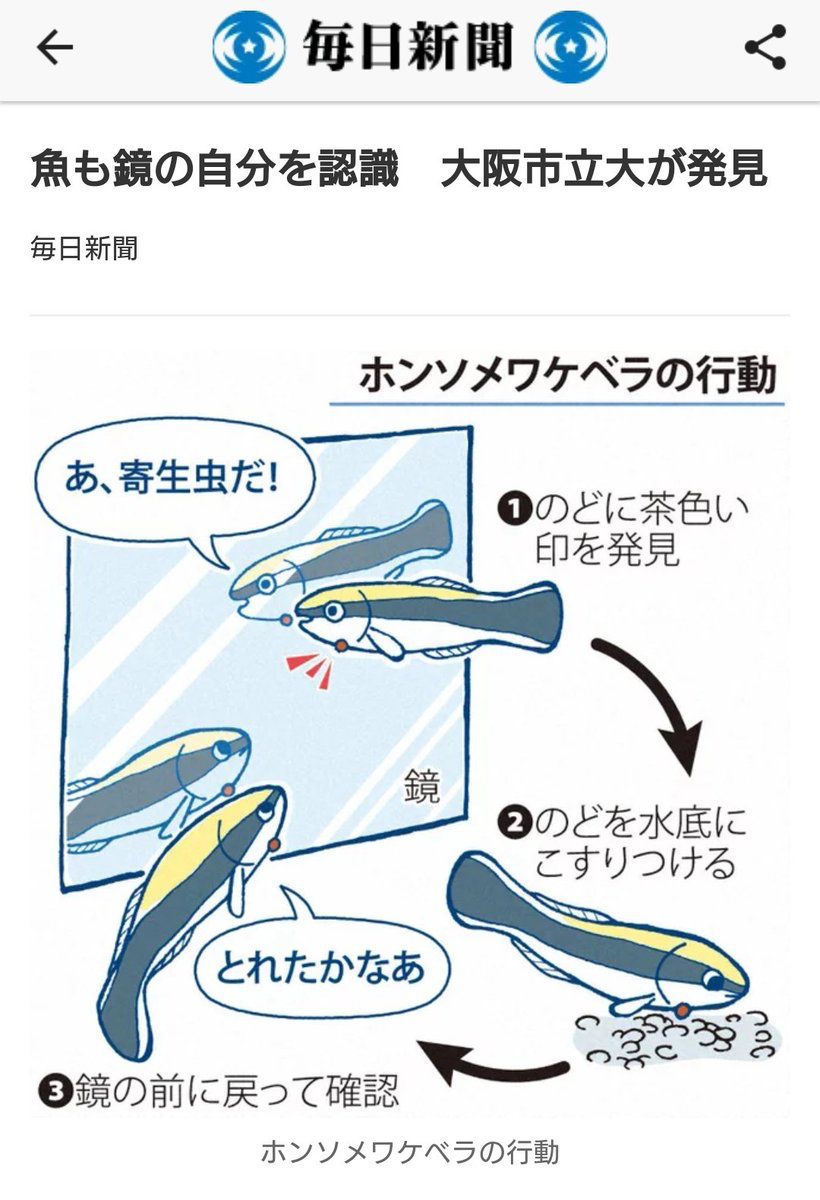 毎日新聞

魚も鏡の自分を認識　大阪市立大が発見

毎日新聞

ホンソメワケベラの行動

あ、寄生虫だ!

❶のどに茶色い印を発見

鏡

❷のどを水底にこすりつける

とれたかなあ

❸鏡の前に戻って確認

ホンソメワケベラの行動